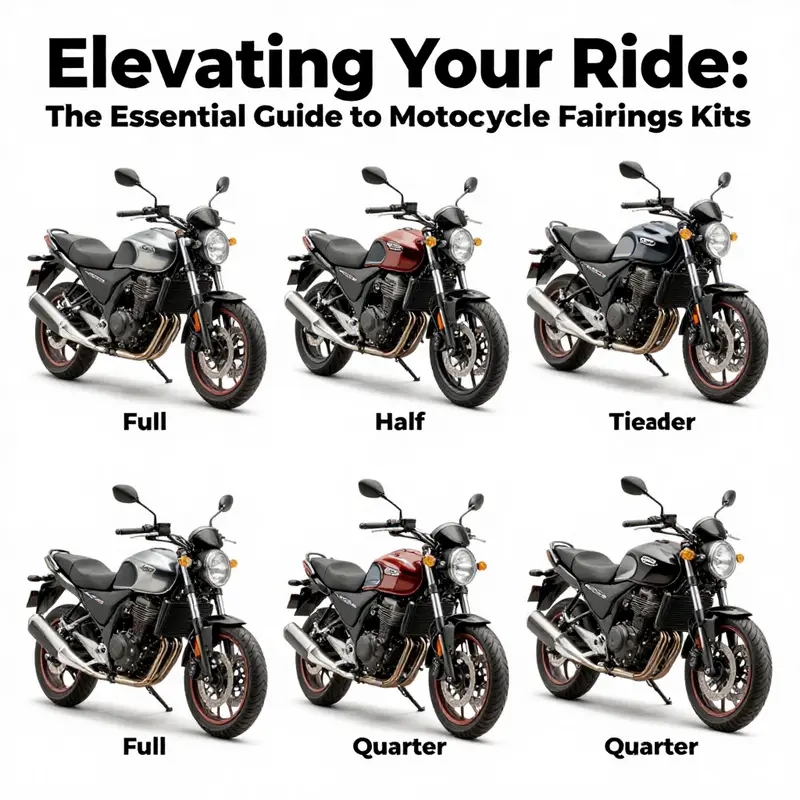 Elevating Your Ride:
The Essential Guide to Motocycle Fairings Kits

Full

Half

Tieader

Full

Quarter

Quarter